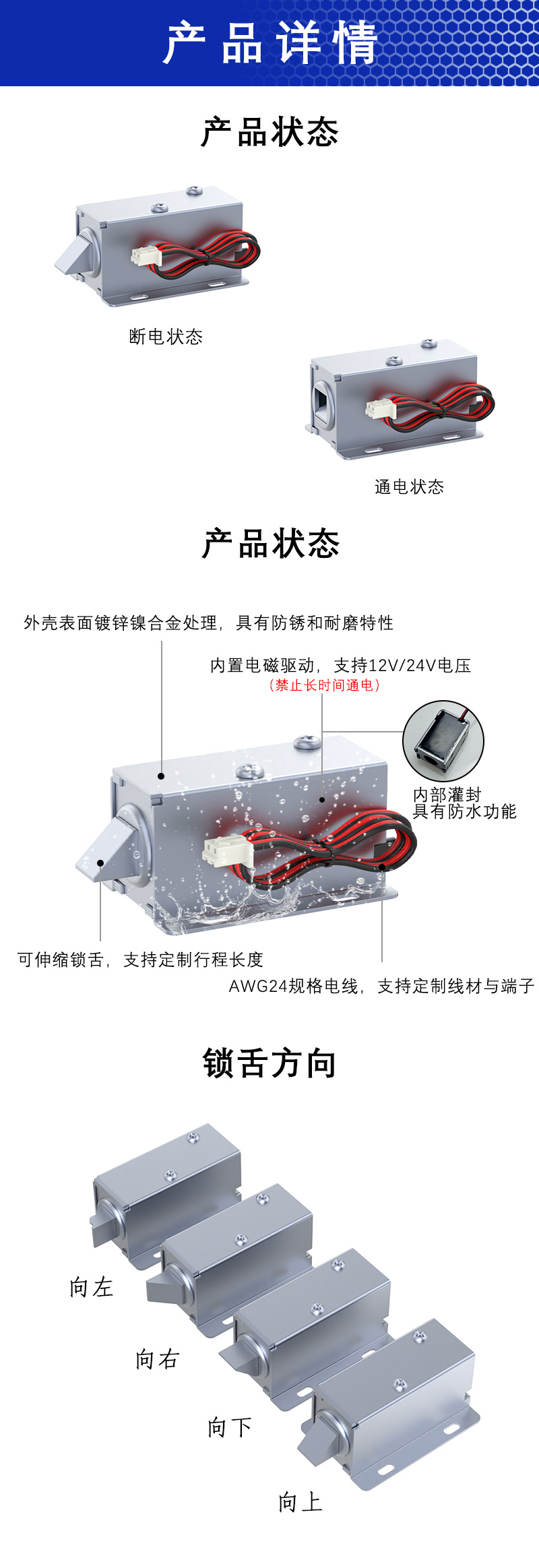 产品详情

产品状态

断电状态

通电状态

产品状态

外壳表面镀锌镍合金处理，具有防锈和耐磨特性

内置电磁驱动，支持12V/24V电压
（禁止长时间通电）

内部灌封
具有防水功能

可伸缩锁舌，支持定制行程长度

AWG24规格电线，支持定制线材与端子

锁舌方向

向左

向右

向下

向上