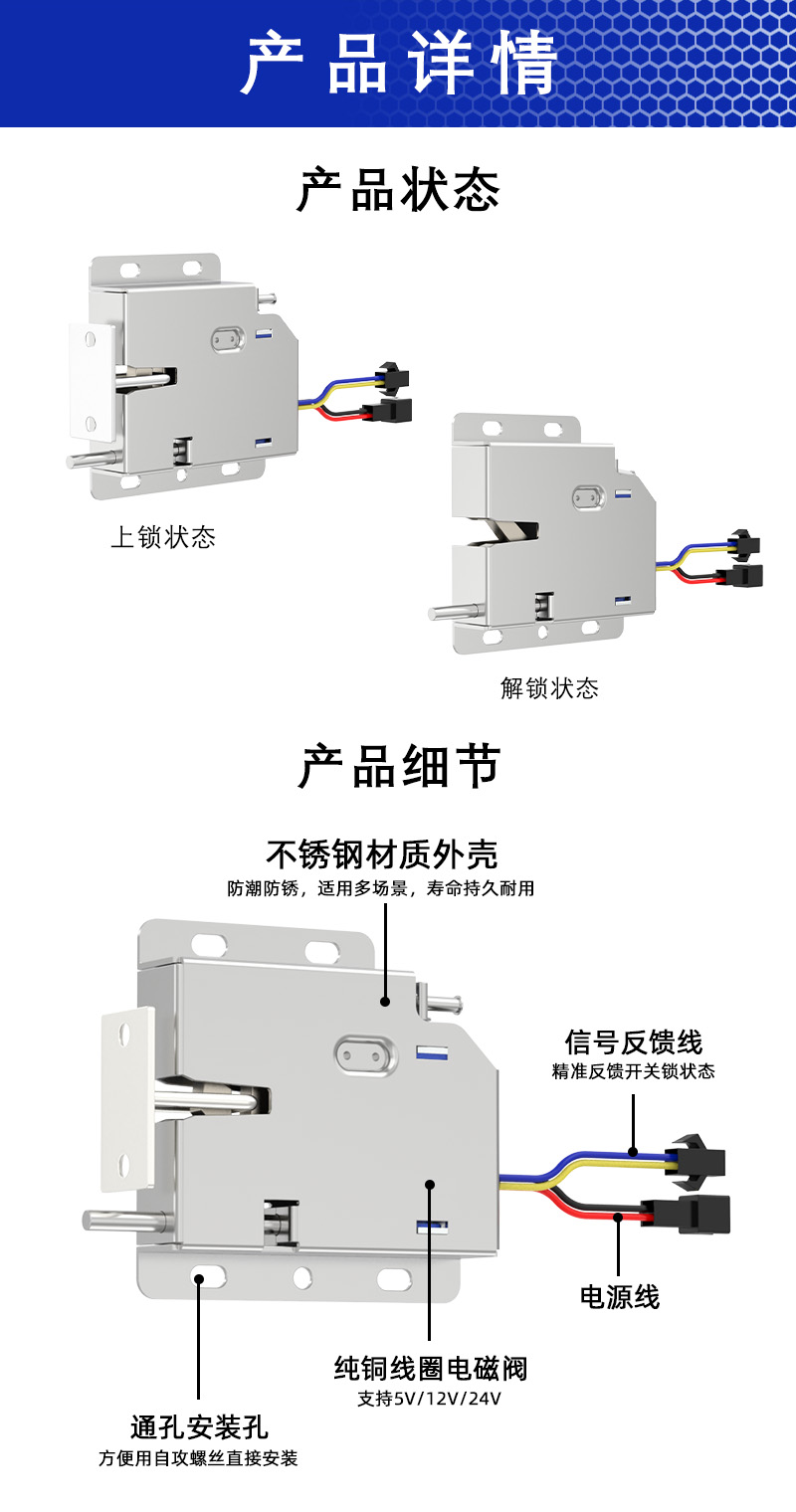 产品详情

产品状态

上锁状态

解锁状态

产品细节

不锈钢材质外壳
防潮防锈，适用多场景，寿命持久耐用

信号反馈线
精准反馈开关锁状态

电源线

纯铜线圈电磁阀
支持5V/12V/24V

通孔安装孔
方便用自攻螺丝直接安装