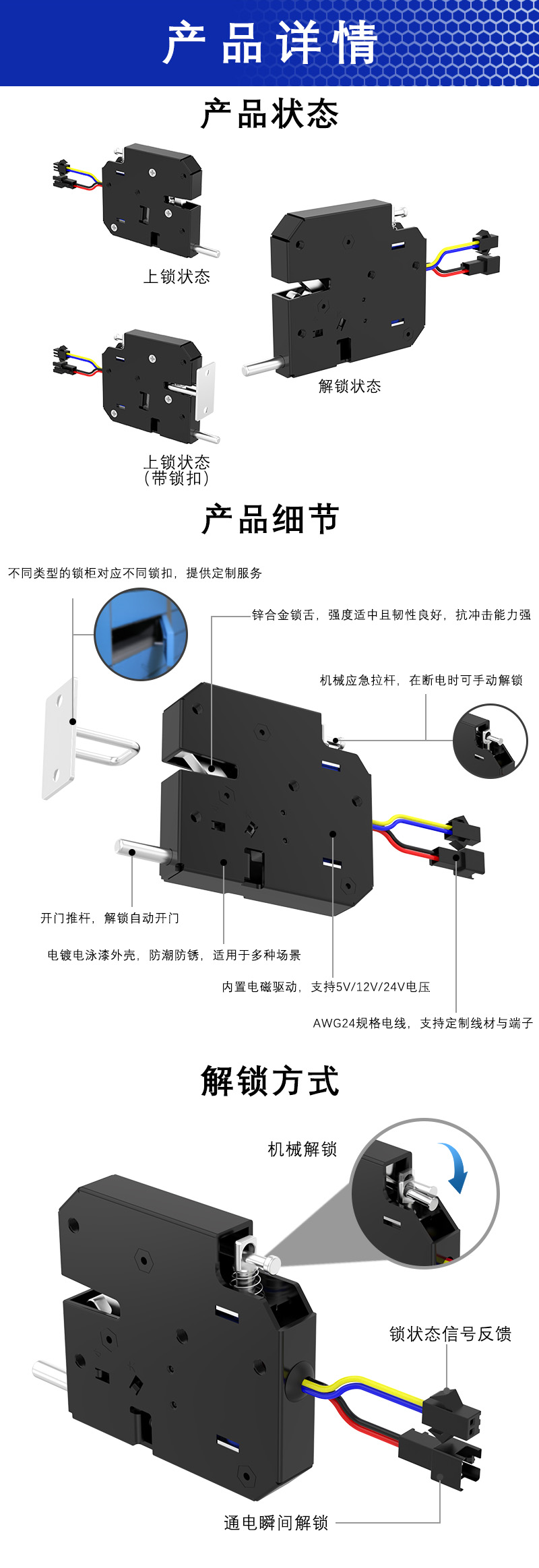 产品详情

产品状态

上锁状态

解锁状态

上锁状态
（带锁扣）

产品细节

不同类型的锁柜对应不同锁扣，提供定制服务

锌合金锁舌，强度适中且韧性良好，抗冲击能力强

机械应急拉杆，在断电时可手动解锁

开门推杆，解锁自动开门

电镀电泳漆外壳，防潮防锈，适用于多种场景

内置电磁驱动，支持5V/12V/24V电压

AWG24规格电线，支持定制线材与端子

解锁方式

机械解锁

锁状态信号反馈

通电瞬间解锁