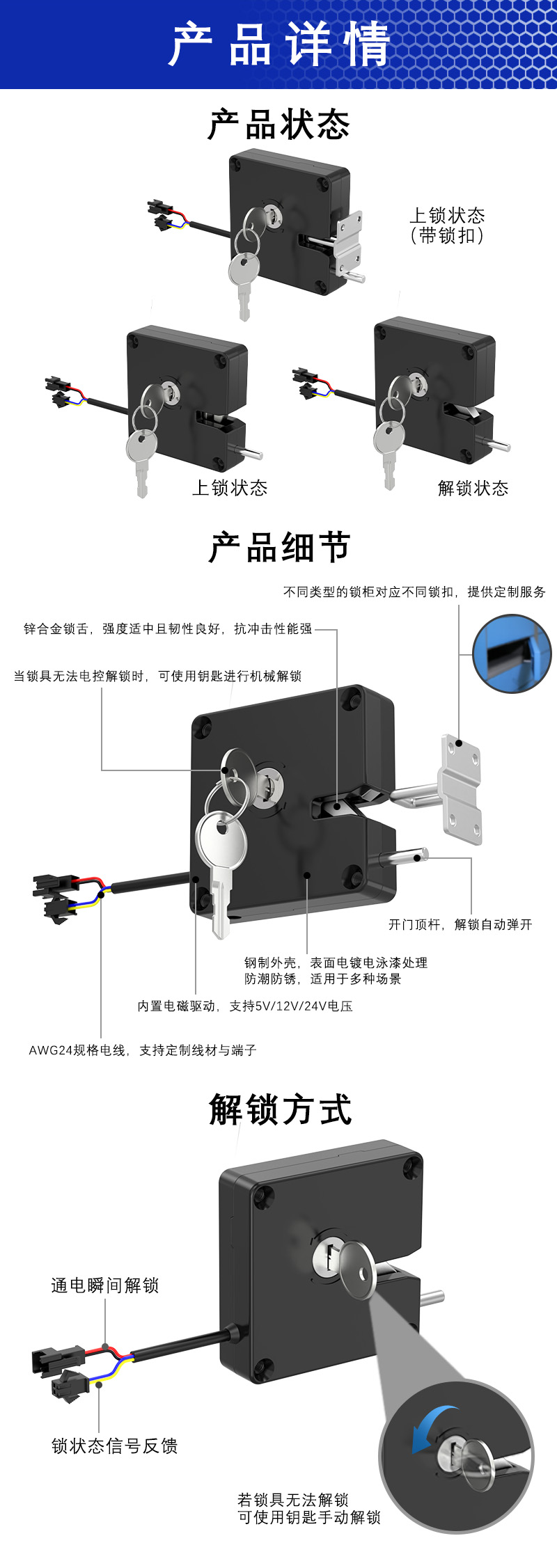 产品详情

产品状态

上锁状态
（带锁扣）

上锁状态

解锁状态

产品细节

不同类型的锁柜对应不同锁扣，提供定制服务

锌合金锁舌，强度适中且韧性良好，抗冲击性能强

当锁具无法电控解锁时，可使用钥匙进行机械解锁

开门顶杆，解锁自动弹开

钢制外壳，表面电镀电泳漆处理
防潮防锈，适用于多种场景

内置电磁驱动，支持5V/12V/24V电压

AWG24规格电线，支持定制线材与端子

解锁方式

通电瞬间解锁

锁状态信号反馈

若锁具无法解锁
可使用钥匙手动解锁