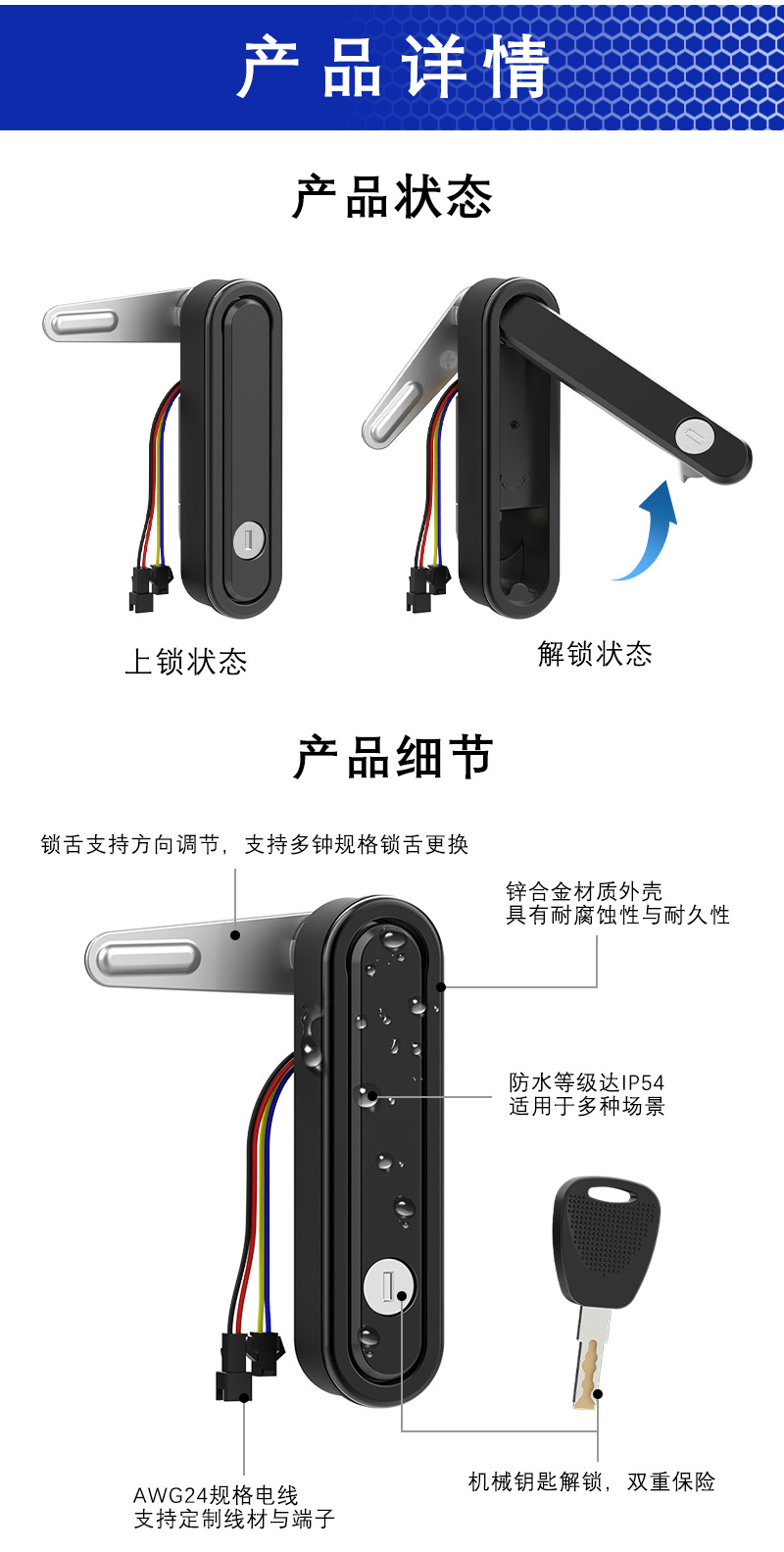 产品详情

产品状态

上锁状态

解锁状态

产品细节

锁舌支持方向调节，支持多钟规格锁舌更换

锌合金材质外壳
具有耐腐蚀性与耐久性

防水等级达IP54
适用于多种场景

AWG24规格电线
支持定制线材与端子

机械钥匙解锁，双重保险