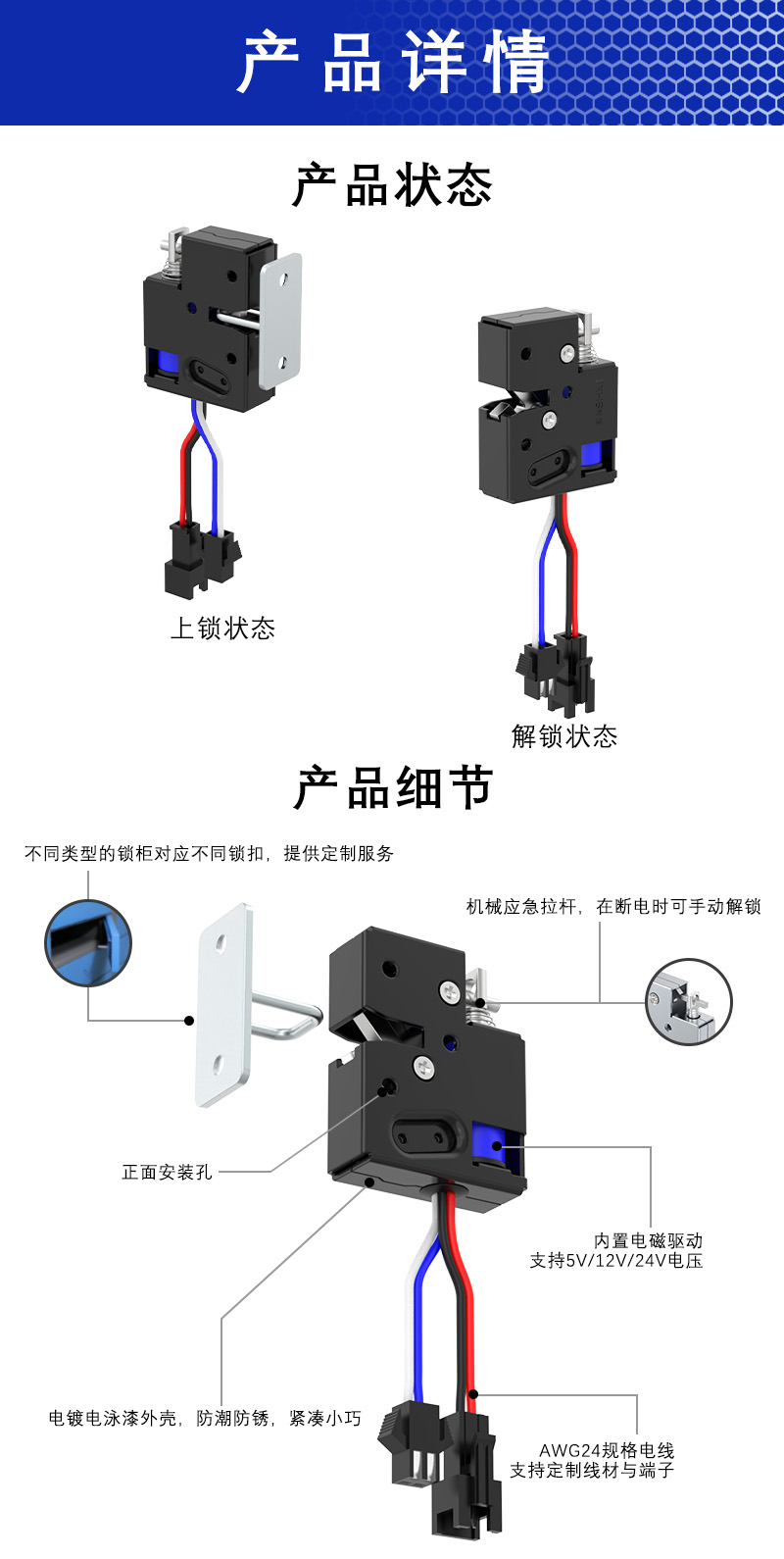 产品详情

产品状态

上锁状态

解锁状态

产品细节

不同类型的锁柜对应不同锁扣，提供定制服务

机械应急拉杆，在断电时可手动解锁

正面安装孔

内置电磁驱动
支持5V/12V/24V电压

电镀电泳漆外壳，防潮防锈，紧凑小巧

AWG24规格电线
支持定制线材与端子