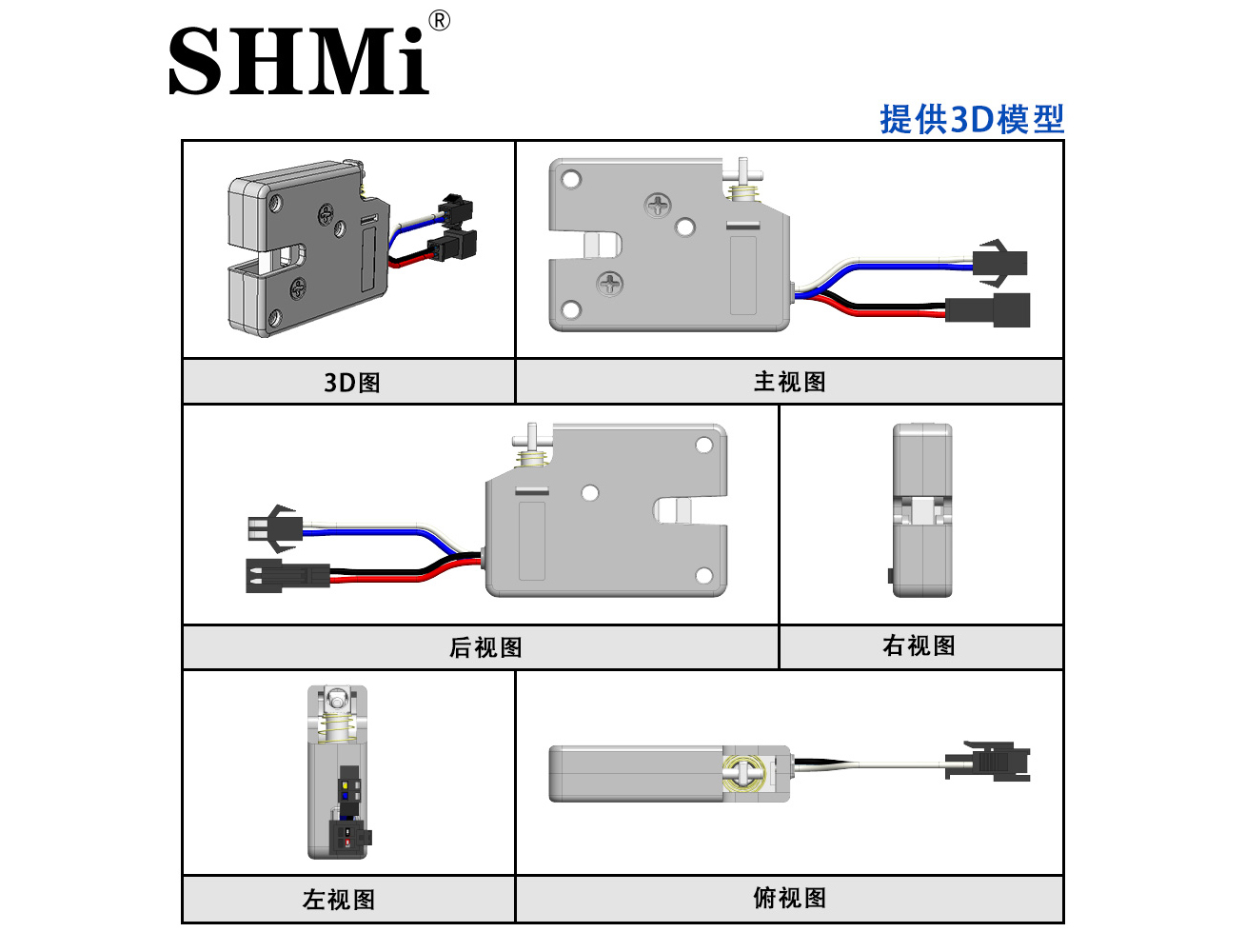 SHMi®

提供3D模型

3D图

主视图

后视图

右视图

左视图

俯视图