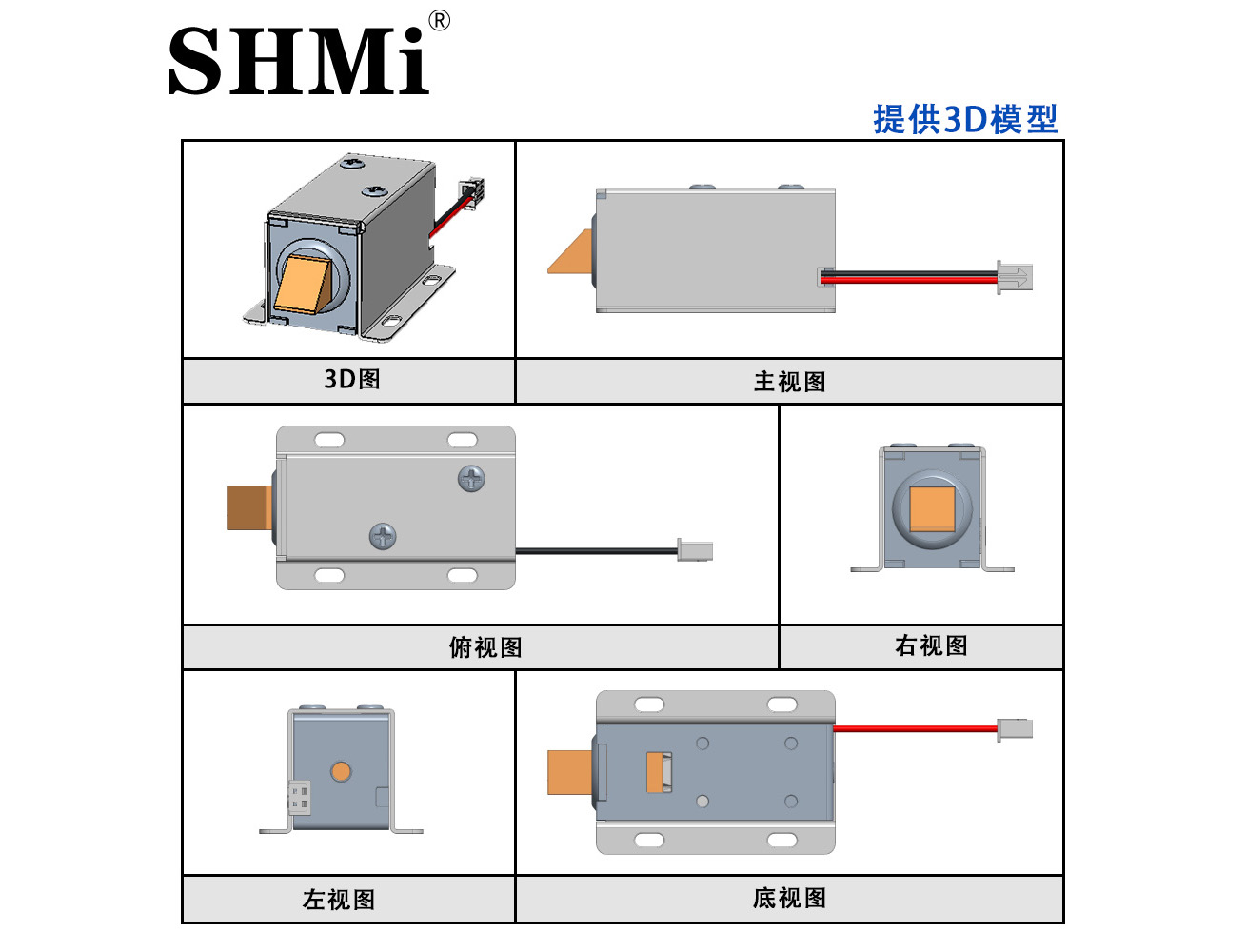 SHMi®

提供3D模型

3D图

主视图

俯视图

右视图

左视图

底视图